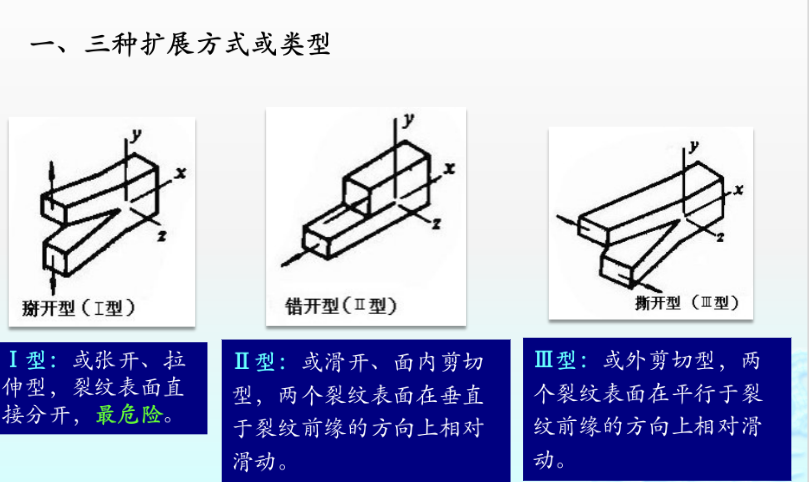 一、三种扩展方式或类型

y
x
z
掰开型（Ⅰ型）

y
x
z
错开型（Ⅱ型）

y
x
z
撕开型（Ⅲ型）

Ⅰ型：或张开、拉伸型，裂纹表面直接分开，最危险。

Ⅱ型：或滑开、面内剪切型，两个裂纹表面在垂直于裂纹前缘的方向上相对滑动。

Ⅲ型：或外剪切型，两个裂纹表面在平行于裂纹前缘的方向上相对滑动。